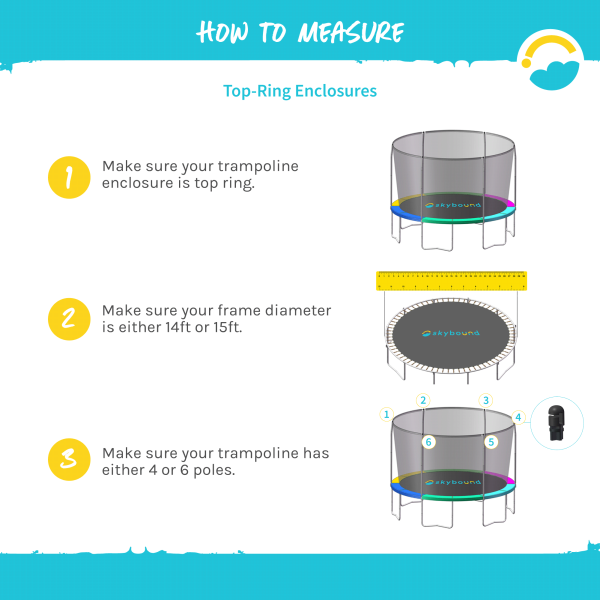 HOW TO MEASURE

Top-Ring Enclosures

1 Make sure your trampoline enclosure is top ring.

skybound

2 Make sure your frame diameter is either 14ft or 15ft.

skybound

3 Make sure your trampoline has either 4 or 6 poles.

1 2 3 4 6 5

skybound