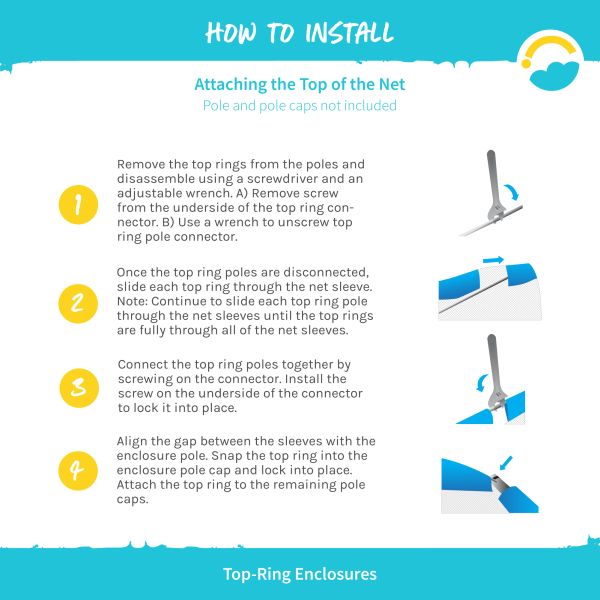 HOW TO INSTALL

Attaching the Top of the Net
Pole and pole caps not included

1

Remove the top rings from the poles and disassemble using a screwdriver and an adjustable wrench. A) Remove screw from the underside of the top ring connector. B) Use a wrench to unscrew top ring pole connector.

2

Once the top ring poles are disconnected, slide each top ring through the net sleeve. Note: Continue to slide each top ring pole through the net sleeves until the top rings are fully through all of the net sleeves.

3

Connect the top ring poles together by screwing on the connector. Install the screw on the underside of the connector to lock it into place.

4

Align the gap between the sleeves with the enclosure pole. Snap the top ring into the enclosure pole cap and lock into place. Attach the top ring to the remaining pole caps.

Top-Ring Enclosures